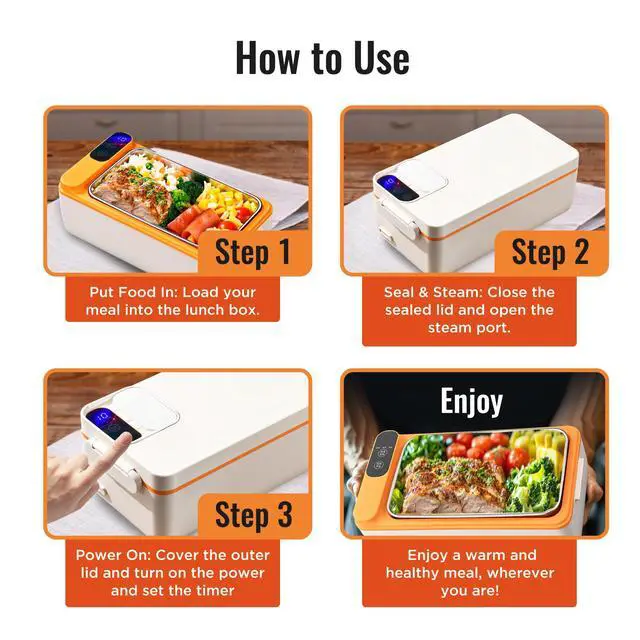 How to Use

Step 1

Put Food In: Load your meal into the lunch box.

Step 2

Seal & Steam: Close the sealed lid and open the steam port.

Step 3

Power On: Cover the outer lid and turn on the power and set the timer

Enjoy

Enjoy a warm and healthy meal, wherever you are!