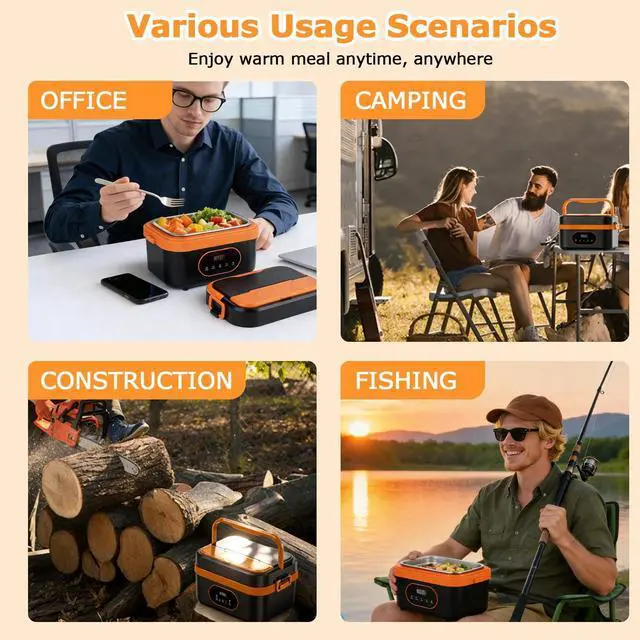 Various Usage Scenarios

Enjoy warm meal anytime, anywhere

OFFICE

CAMPING

CONSTRUCTION

FISHING