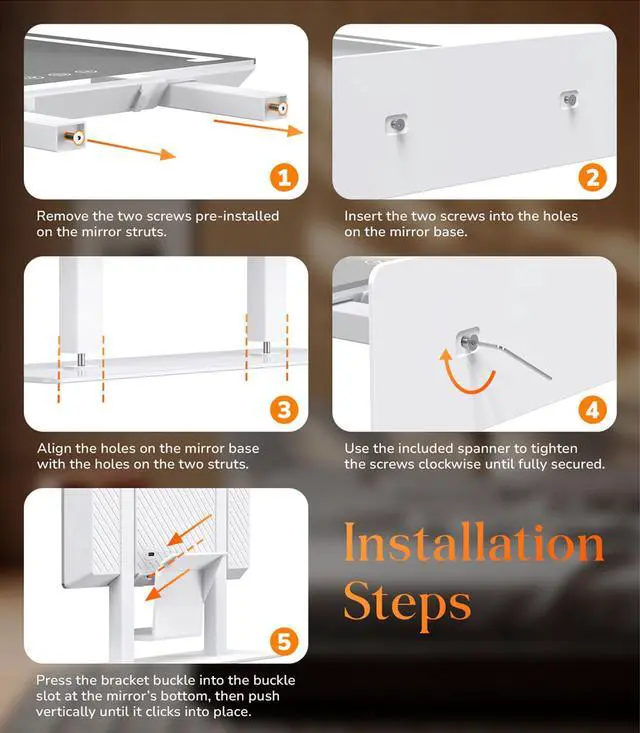 1

Remove the two screws pre-installed on the mirror struts.

2

Insert the two screws into the holes on the mirror base.

3

Align the holes on the mirror base with the holes on the two struts.

4

Use the included spanner to tighten the screws clockwise until fully secured.

5

Press the bracket buckle into the buckle slot at the mirror's bottom, then push vertically until it clicks into place.

Installation Steps