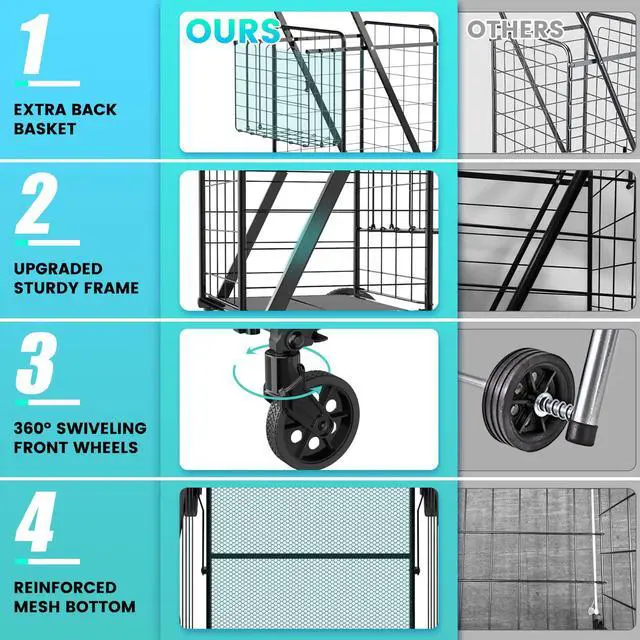 1

EXTRA BACK BASKET

OURS

OTHERS

2

UPGRADED STURDY FRAME

3

360° SWIVELING FRONT WHEELS

4

REINFORCED MESH BOTTOM