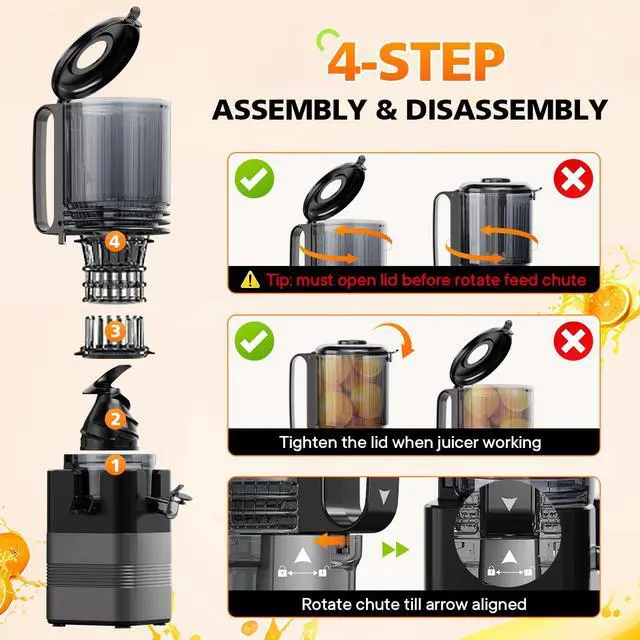 4-STEP
ASSEMBLY & DISASSEMBLY

4
3
2
1

Tip: must open lid before rotate feed chute

Tighten the lid when juicer working

Rotate chute till arrow aligned