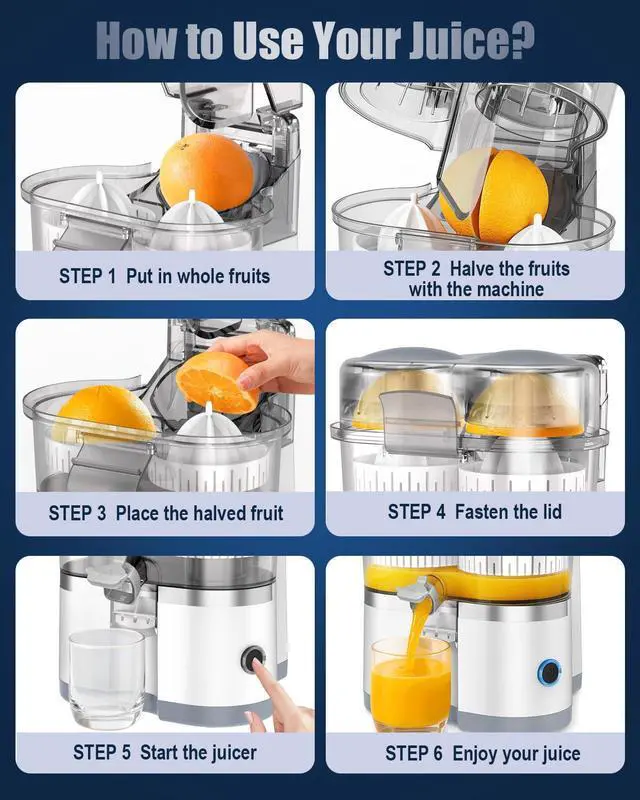 How to Use Your Juice?

STEP 1 Put in whole fruits

STEP 2 Halve the fruits with the machine

STEP 3 Place the halved fruit

STEP 4 Fasten the lid

STEP 5 Start the juicer

STEP 6 Enjoy your juice