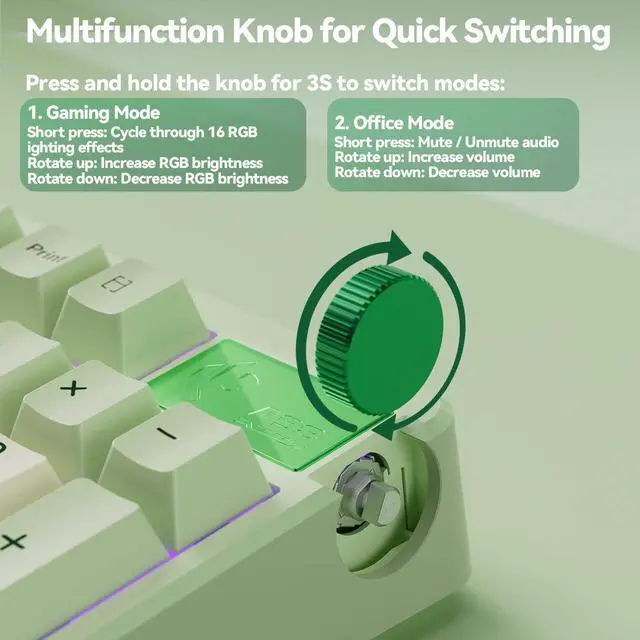 Multifunction Knob for Quick Switching

Press and hold the knob for 3S to switch modes:

1. Gaming Mode
Short press: Cycle through 16 RGB ighting effects
Rotate up: Increase RGB brightness
Rotate down: Decrease RGB brightness

2. Office Mode
Short press: Mute / Unmute audio
Rotate up: Increase volume
Rotate down: Decrease volume

Print

×

−

+