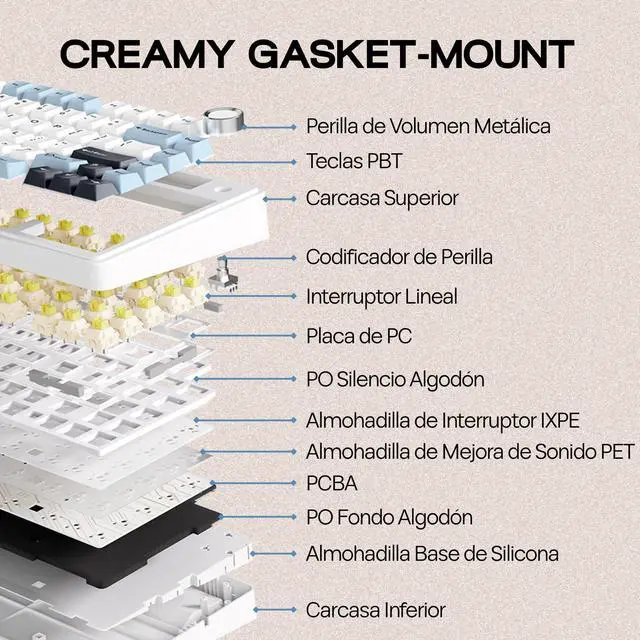 CREAMY GASKET-MOUNT

Perilla de Volumen Metálica

Teclas PBT

Carcasa Superior

Codificador de Perilla

Interruptor Lineal

Placa de PC

PO Silencio Algodón

Almohadilla de Interruptor IXPE

Almohadilla de Mejora de Sonido PET

PCBA

PO Fondo Algodón

Almohadilla Base de Silicona

Carcasa Inferior