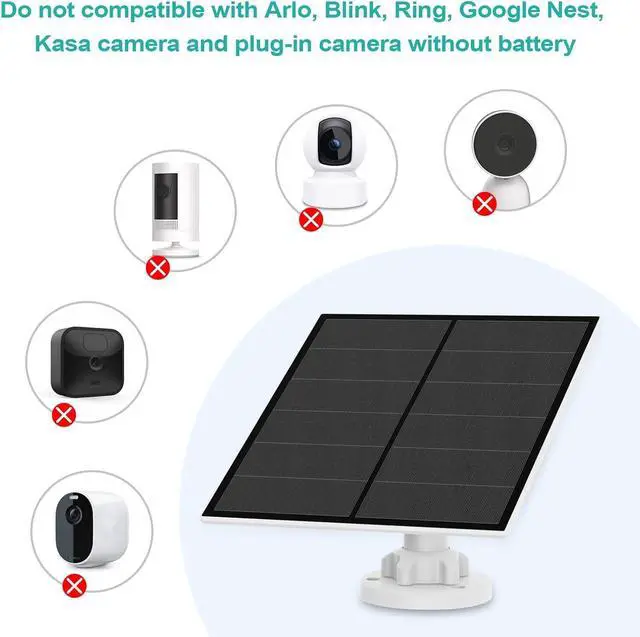 Do not compatible with Arlo, Blink, Ring, Google Nest, Kasa camera and plug-in camera without battery