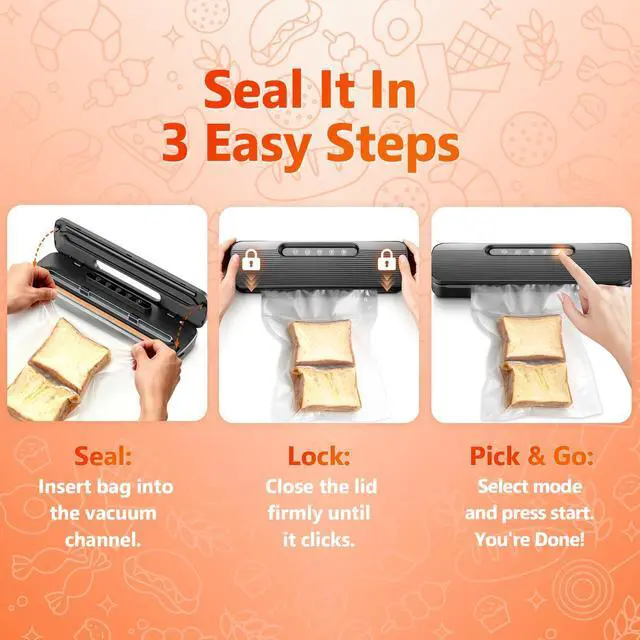 Seal It In
3 Easy Steps

Seal:
Insert bag into the vacuum channel.

Lock:
Close the lid firmly until it clicks.

Pick & Go:
Select mode and press start. You're Done!