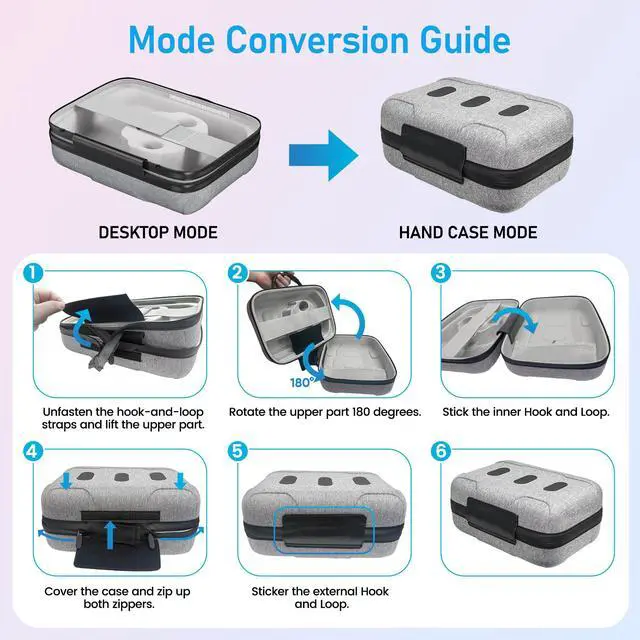 Mode Conversion Guide

DESKTOP MODE

HAND CASE MODE

1

Unfasten the hook-and-loop straps and lift the upper part.

2

180°

Rotate the upper part 180 degrees.

3

Stick the inner Hook and Loop.

4

Cover the case and zip up both zippers.

5

Sticker the external Hook and Loop.

6