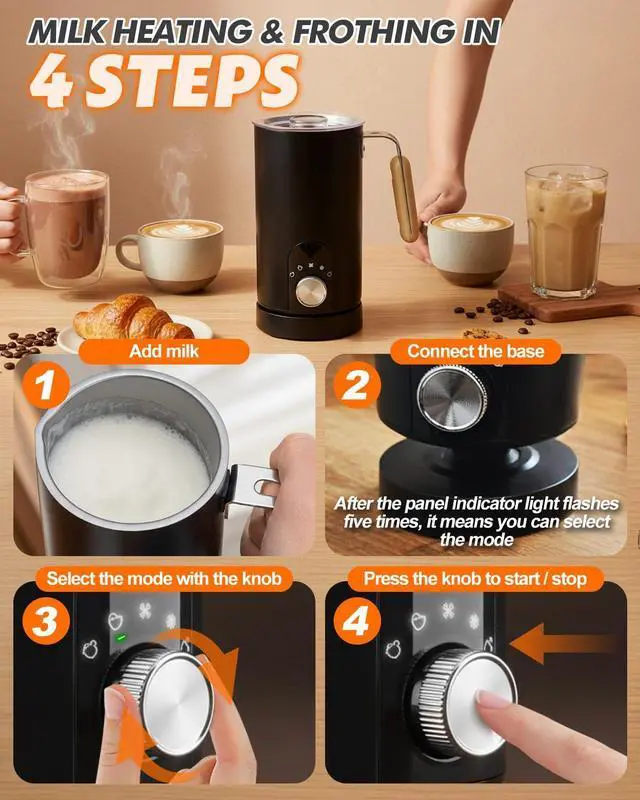 MILK HEATING & FROTHING IN
4 STEPS

Add milk
1

Connect the base
2
After the panel indicator light flashes five times, it means you can select the mode

Select the mode with the knob
3

Press the knob to start / stop
4