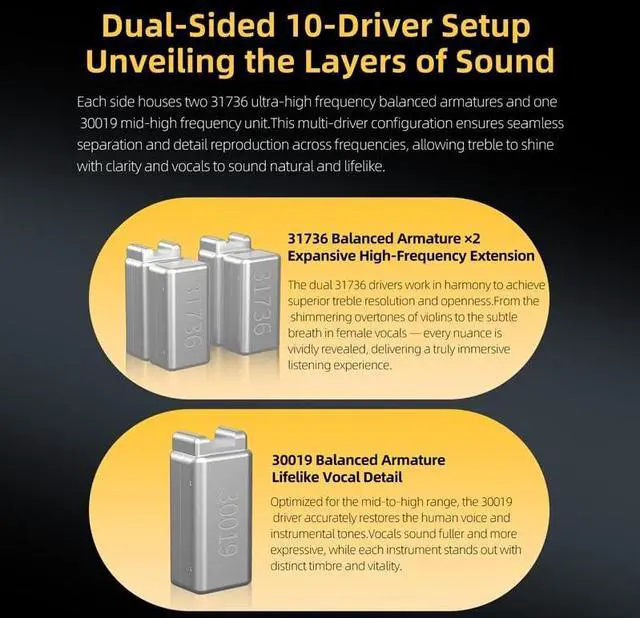 Dual-Sided 10-Driver Setup
Unveiling the Layers of Sound

Each side houses two 31736 ultra-high frequency balanced armatures and one 30019 mid-high frequency unit.This multi-driver configuration ensures seamless separation and detail reproduction across frequencies, allowing treble to shine with clarity and vocals to sound natural and lifelike.

31736

31736

31736 Balanced Armature ×2
Expansive High-Frequency Extension

The dual 31736 drivers work in harmony to achieve superior treble resolution and openness.From the shimmering overtones of violins to the subtle breath in female vocals — every nuance is vividly revealed, delivering a truly immersive listening experience.

30019

30019 Balanced Armature
Lifelike Vocal Detail

Optimized for the mid-to-high range, the 30019 driver accurately restores the human voice and instrumental tones.Vocals sound fuller and more expressive, while each instrument stands out with distinct timbre and vitality.