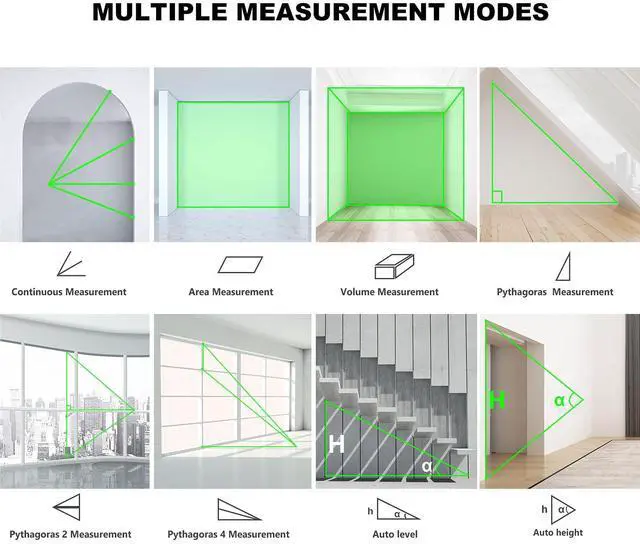 MULTIPLE MEASUREMENT MODES

Continuous Measurement

Area Measurement

Volume Measurement

Pythagoras Measurement

H

α

H

α

Pythagoras 2 Measurement

Pythagoras 4 Measurement

h α

Auto level

h α

Auto height