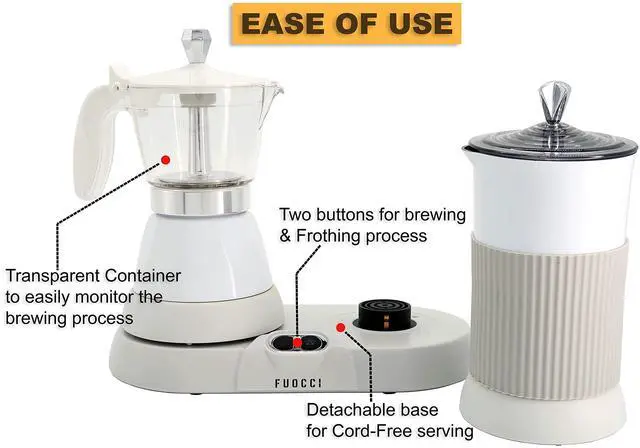 EASE OF USE

Two buttons for brewing & Frothing process

Transparent Container to easily monitor the brewing process

FUOCCI

Detachable base for Cord-Free serving