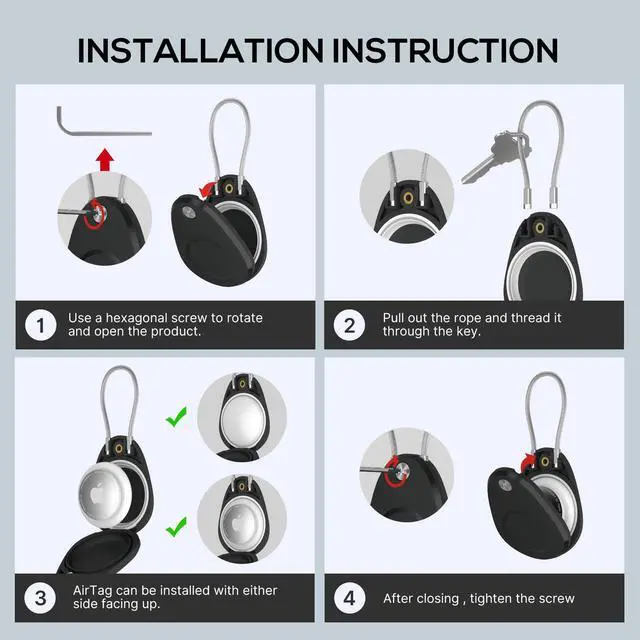 INSTALLATION INSTRUCTION

1 Use a hexagonal screw to rotate and open the product.

2 Pull out the rope and thread it through the key.

3 AirTag can be installed with either side facing up.

4 After closing , tighten the screw