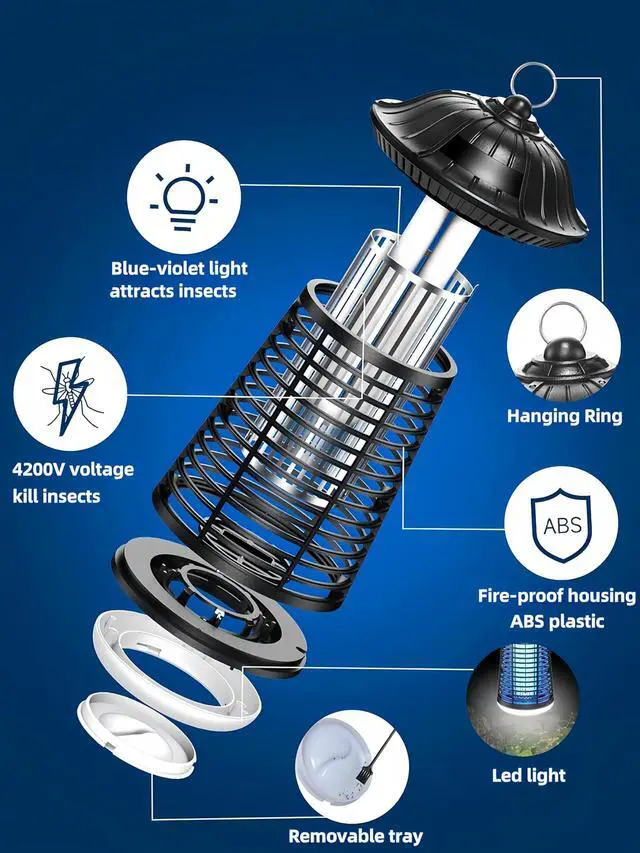 Blue-violet light attracts insects

4200V voltage kill insects

Hanging Ring

ABS

Fire-proof housing ABS plastic

Led light

Removable tray