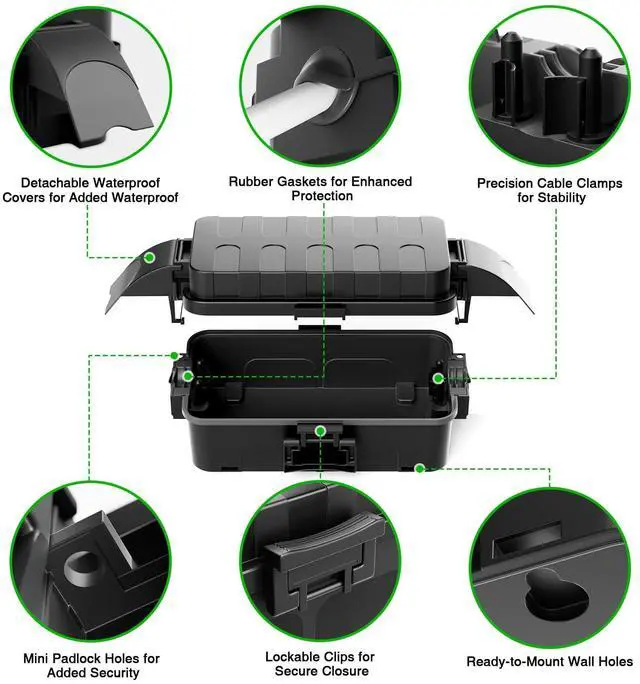 Detachable Waterproof Covers for Added Waterproof

Rubber Gaskets for Enhanced Protection

Precision Cable Clamps for Stability

Mini Padlock Holes for Added Security

Lockable Clips for Secure Closure

Ready-to-Mount Wall Holes