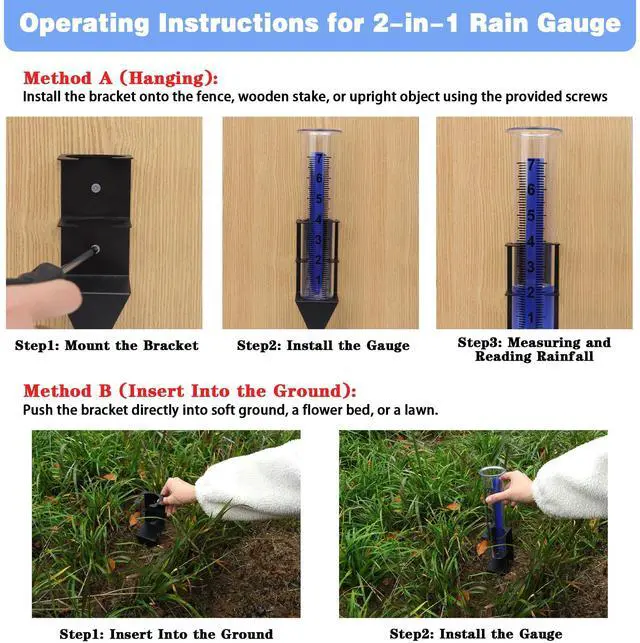 Operating Instructions for 2-in-1 Rain Gauge

Method A (Hanging):
Install the bracket onto the fence, wooden stake, or upright object using the provided screws

7 6 5 4 3 2 1

7 6 5 4 3 2 1

Step1: Mount the Bracket

Step2: Install the Gauge

Step3: Measuring and Reading Rainfall

Method B (Insert Into the Ground):
Push the bracket directly into soft ground, a flower bed, or a lawn.

Step1: Insert Into the Ground

Step2: Install the Gauge