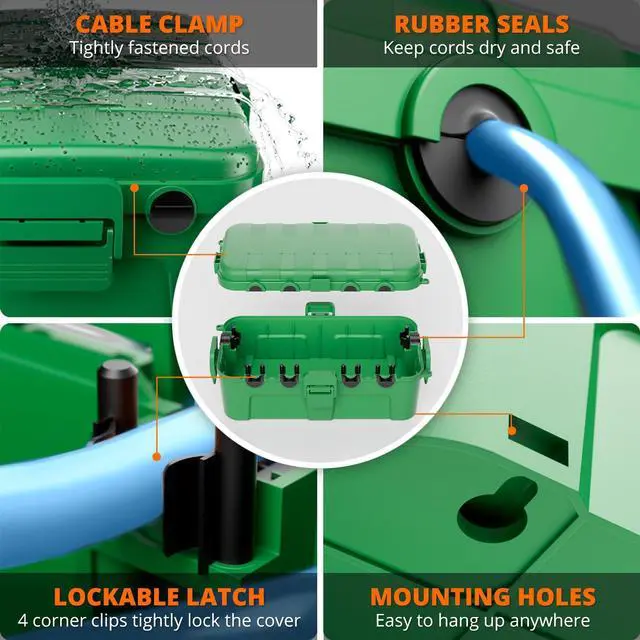 CABLE CLAMP
Tightly fastened cords

RUBBER SEALS
Keep cords dry and safe

LOCKABLE LATCH
4 corner clips tightly lock the cover

MOUNTING HOLES
Easy to hang up anywhere