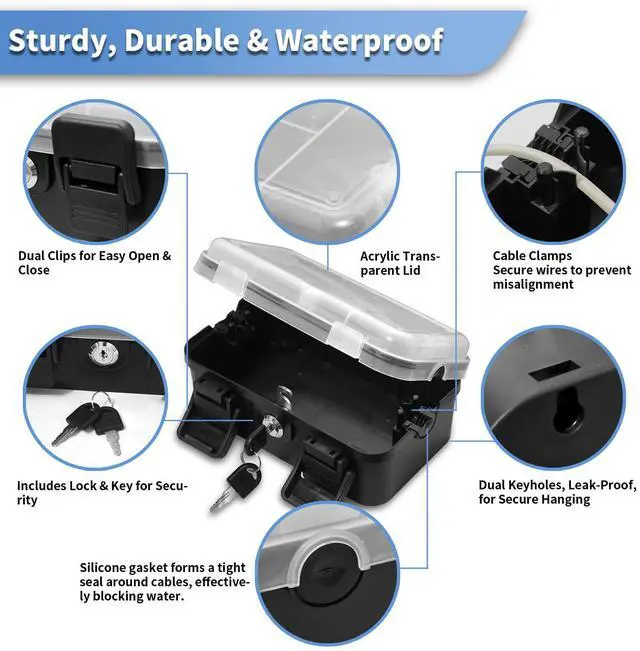 Sturdy, Durable & Waterproof

Dual Clips for Easy Open & Close

Acrylic Transparent Lid

Cable Clamps
Secure wires to prevent misalignment

Includes Lock & Key for Security

Dual Keyholes, Leak-Proof, for Secure Hanging

Silicone gasket forms a tight seal around cables, effectively blocking water.