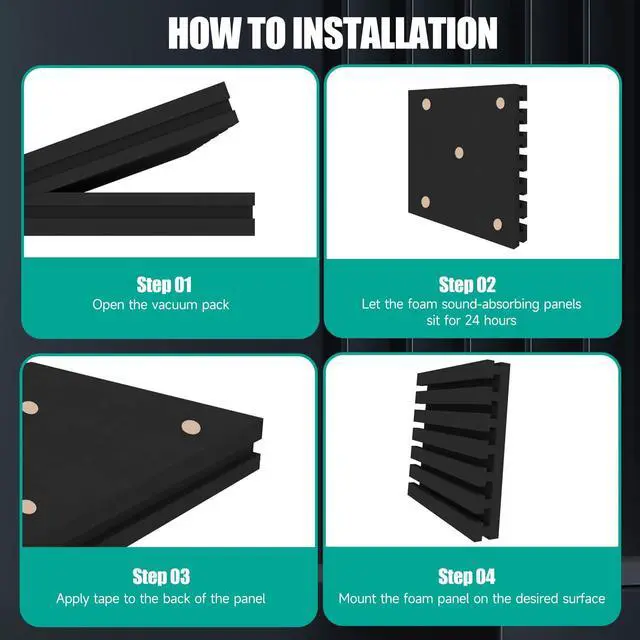 HOW TO INSTALLATION

Step 01
Open the vacuum pack

Step 02
Let the foam sound-absorbing panels sit for 24 hours

Step 03
Apply tape to the back of the panel

Step 04
Mount the foam panel on the desired surface