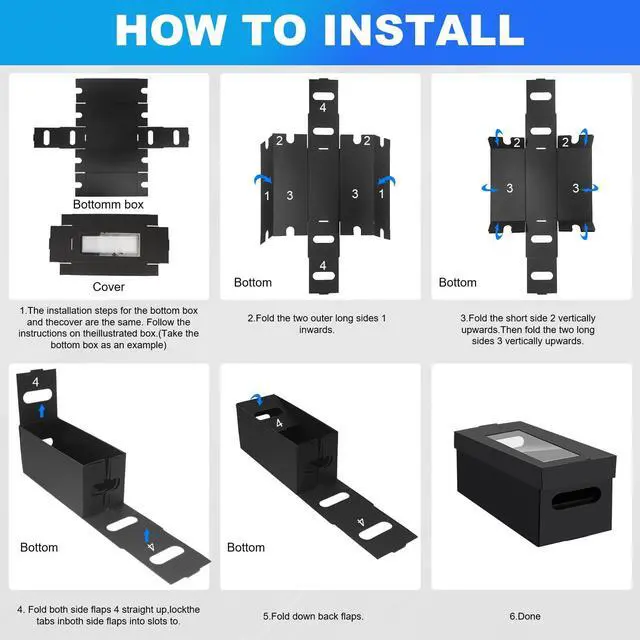 HOW TO INSTALL

Bottomm box

Cover

1.The installation steps for the bottom box and thecover are the same. Follow the instructions on theillustrated box.(Take the bottom box as an example)

4
2 2
1 3 3 1
4
Bottom

2.Fold the two outer long sides 1 inwards.

2 2
3 3
Bottom

3.Fold the short side 2 vertically upwards.Then fold the two long sides 3 vertically upwards.

4
4
Bottom

4. Fold both side flaps 4 straight up,lockthe tabs inboth side flaps into slots to.

4
4
Bottom

5.Fold down back flaps.

6.Done