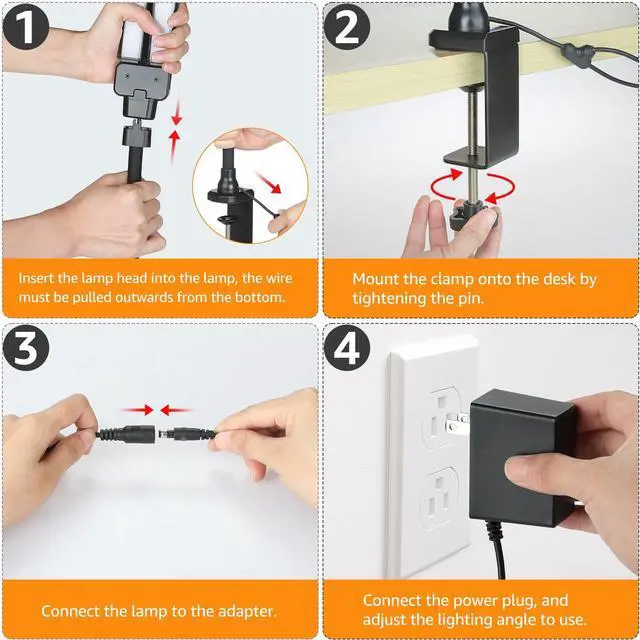 1

Insert the lamp head into the lamp, the wire must be pulled outwards from the bottom.

2

Mount the clamp onto the desk by tightening the pin.

3

Connect the lamp to the adapter.

4

Connect the power plug, and adjust the lighting angle to use.