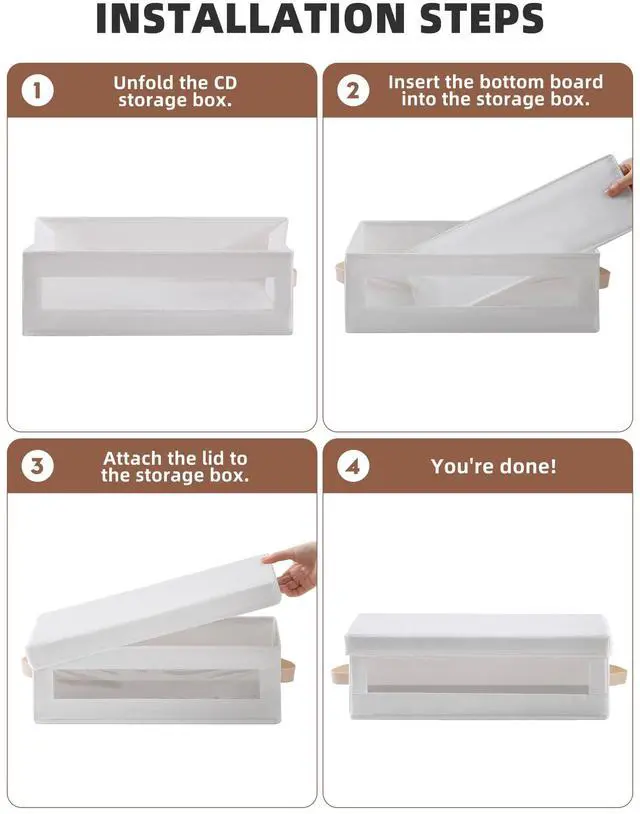 INSTALLATION STEPS

1 Unfold the CD storage box.

2 Insert the bottom board into the storage box.

3 Attach the lid to the storage box.

4 You're done!