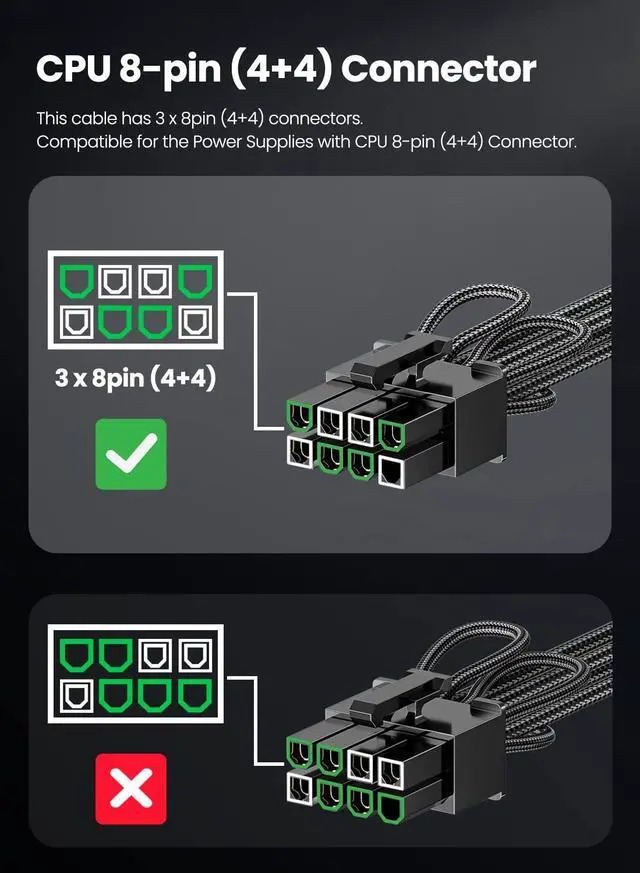 CPU 8-pin (4+4) Connector

This cable has 3 x 8pin (4+4) connectors.
Compatible for the Power Supplies with CPU 8-pin (4+4) Connector.

3 x 8pin (4+4)