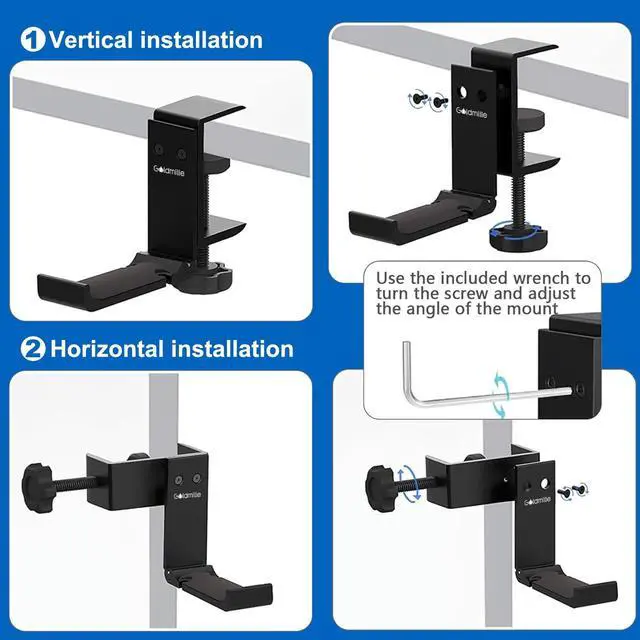 1 Vertical installation

Goldmille

Goldmille

Use the included wrench to turn the screw and adjust the angle of the mount

2 Horizontal installation

Goldmille

Goldmille