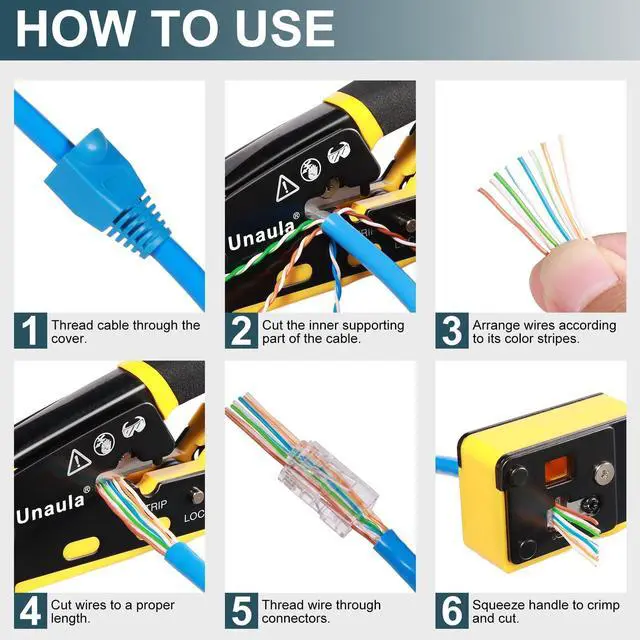 HOW TO USE

Unaula®

1 Thread cable through the cover.

2 Cut the inner supporting part of the cable.

3 Arrange wires according to its color stripes.

Unaula®
TRIP
LOC

4 Cut wires to a proper length.

5 Thread wire through connectors.

6 Squeeze handle to crimp and cut.