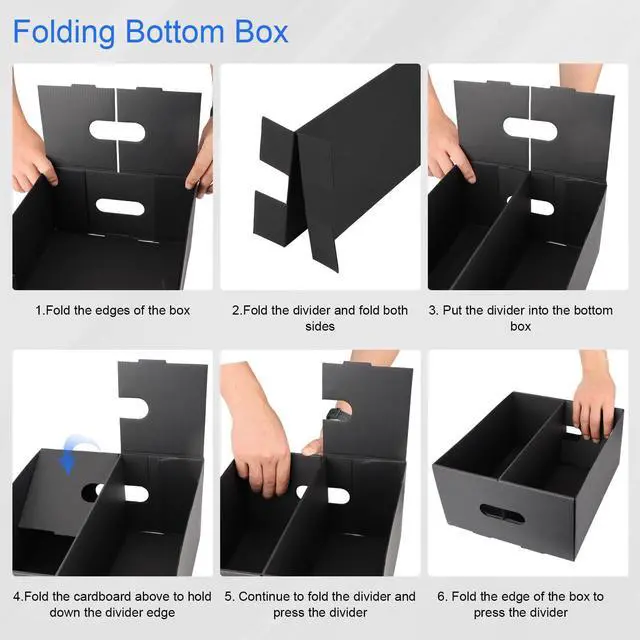 Folding Bottom Box

1.Fold the edges of the box

2.Fold the divider and fold both sides

3. Put the divider into the bottom box

4.Fold the cardboard above to hold down the divider edge

5. Continue to fold the divider and press the divider

6. Fold the edge of the box to press the divider