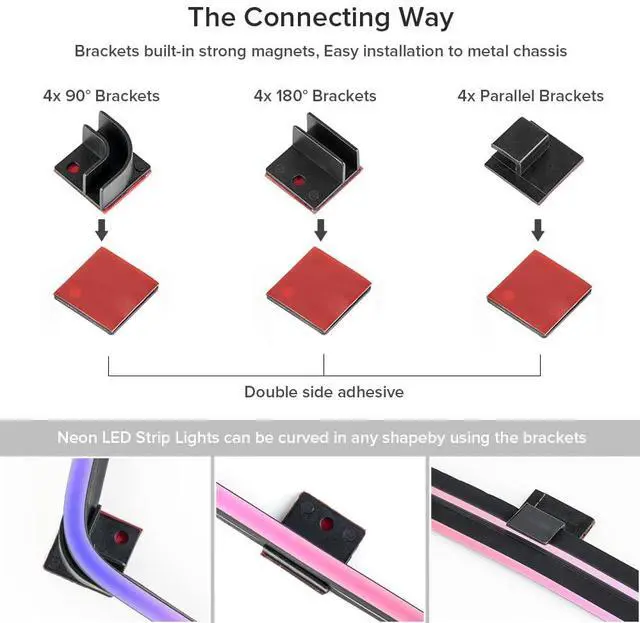 The Connecting Way

Brackets built-in strong magnets, Easy installation to metal chassis

4x 90° Brackets

4x 180° Brackets

4x Parallel Brackets

Double side adhesive

Neon LED Strip Lights can be curved in any shapeby using the brackets