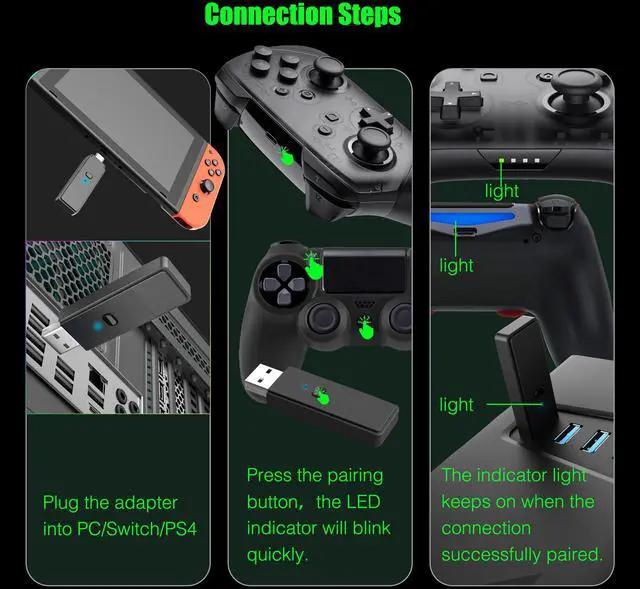 Connection Steps

Plug the adapter into PC/Switch/PS4

Press the pairing button， the LED indicator will blink quickly.

light

light

light

The indicator light keeps on when the connection successfully paired.