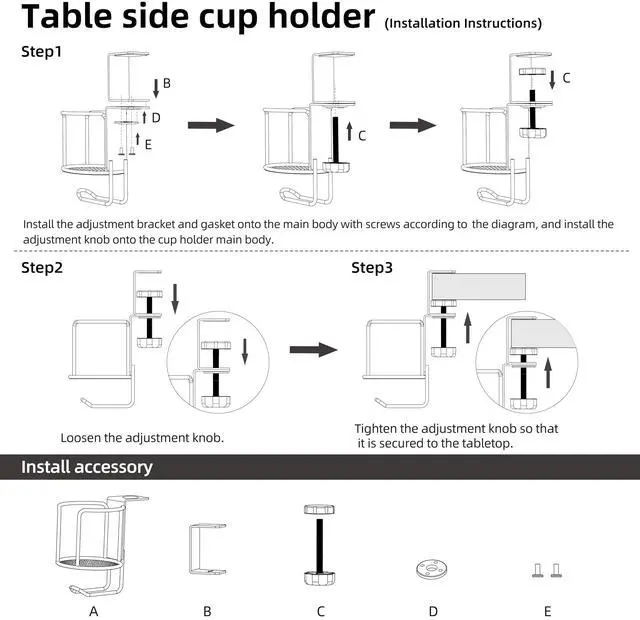 Table side cup holder (Installation Instructions)

Step1

B
D
E
C
C

Install the adjustment bracket and gasket onto the main body with screws according to the diagram, and install the adjustment knob onto the cup holder main body.

Step2

Loosen the adjustment knob.

Step3

Tighten the adjustment knob so that it is secured to the tabletop.

Install accessory

A
B
C
D
E