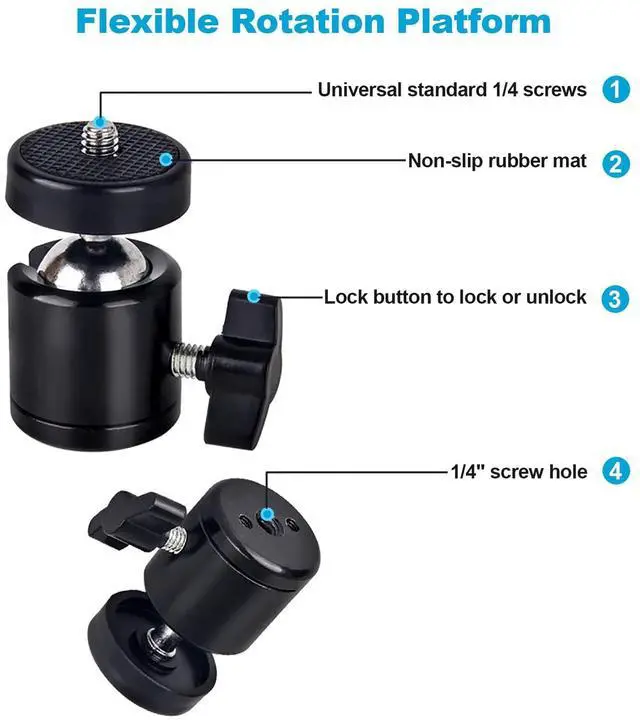 Flexible Rotation Platform

Universal standard 1/4 screws 1

Non-slip rubber mat 2

Lock button to lock or unlock 3

1/4" screw hole 4