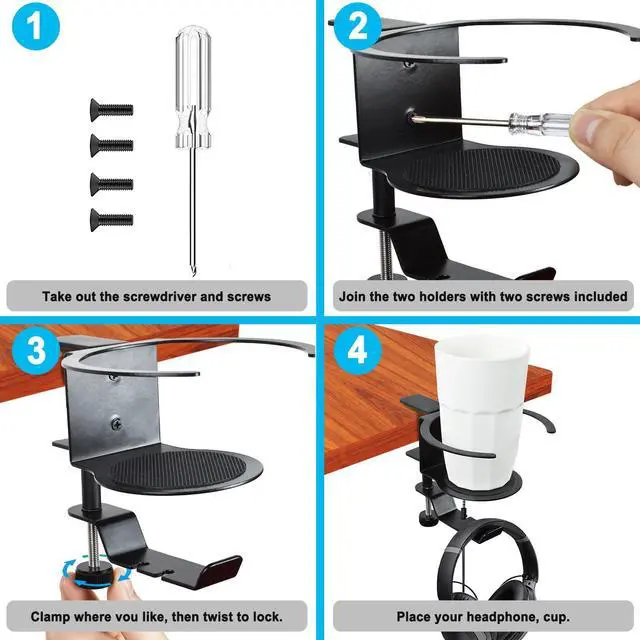 1

Take out the screwdriver and screws

2

Join the two holders with two screws included

3

Clamp where you like, then twist to lock.

4

Place your headphone, cup.