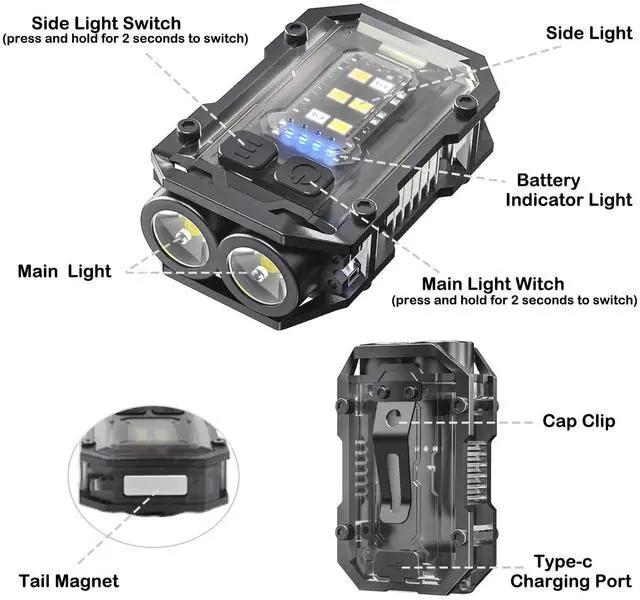 Side Light Switch
(press and hold for 2 seconds to switch)

Side Light

Battery Indicator Light

Main Light

Main Light Witch
(press and hold for 2 seconds to switch)

Cap Clip

Tail Magnet

Type-c Charging Port