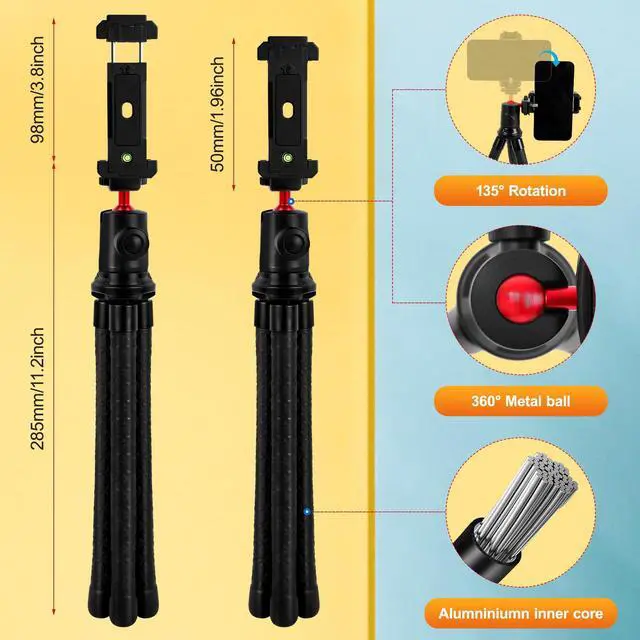 98mm/3.8inch

285mm/11.2inch

50mm/1.96inch

135° Rotation

360° Metal ball

Alumniniumn inner core