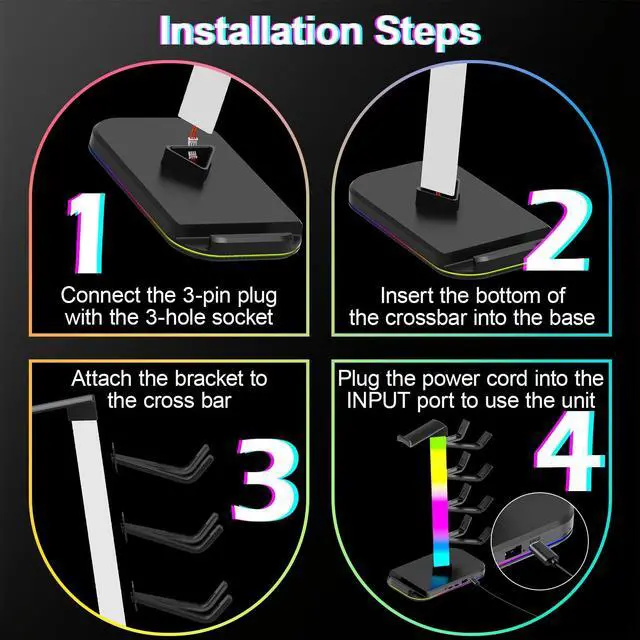 Installation Steps

1

Connect the 3-pin plug with the 3-hole socket

2

Insert the bottom of the crossbar into the base

Attach the bracket to the cross bar

3

Plug the power cord into the INPUT port to use the unit

4