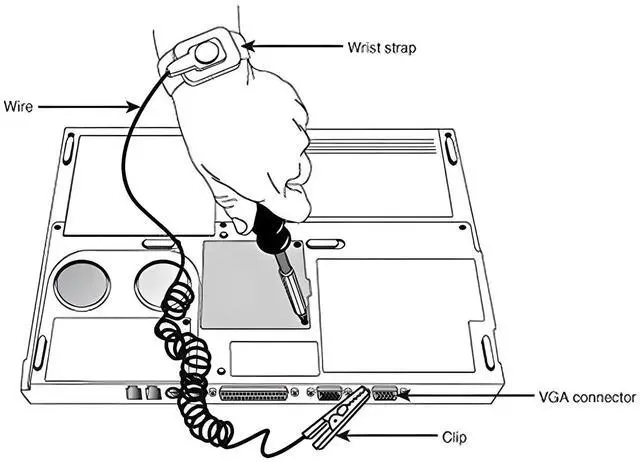 Wrist strap

Wire

VGA connector

Clip