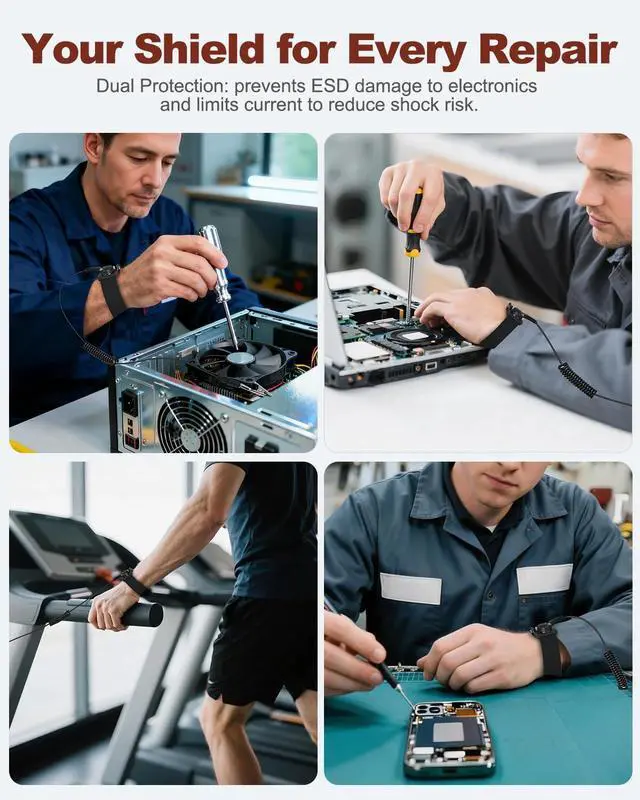 Your Shield for Every Repair

Dual Protection: prevents ESD damage to electronics and limits current to reduce shock risk.