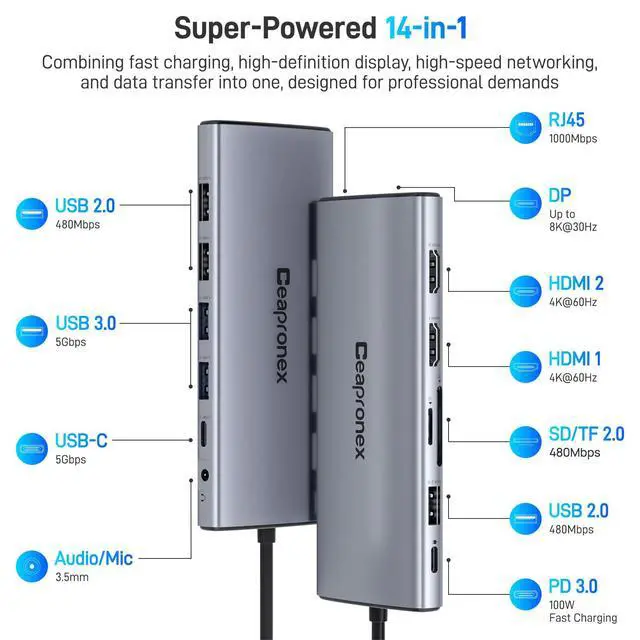 Super-Powered 14-in-1

Combining fast charging, high-definition display, high-speed networking, and data transfer into one, designed for professional demands

USB 2.0
480Mbps

USB 3.0
5Gbps

USB-C
5Gbps

Audio/Mic
3.5mm

Ceapronex

Ceapronex

RJ45
1000Mbps

DP
Up to 8K@30Hz

HDMI 2
4K@60Hz

HDMI 1
4K@60Hz

SD/TF 2.0
480Mbps

USB 2.0
480Mbps

PD 3.0
100W
Fast Charging