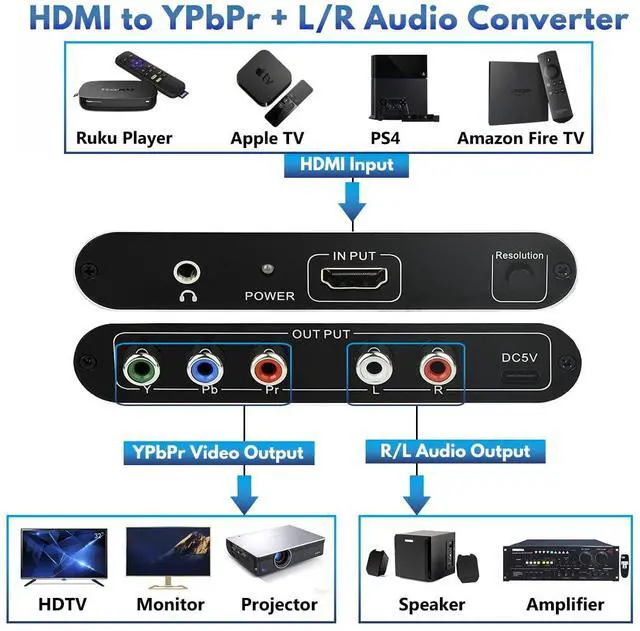 HDMI to YPbPr + L/R Audio Converter

Ruku Player
Apple TV
PS4
Amazon Fire TV

HDMI Input

POWER
IN PUT
Resolution

OUT PUT
Y
Pb
Pr
L
R
DC5V

YPbPr Video Output
R/L Audio Output

32"
HDTV
Monitor
Projector

Speaker
Amplifier