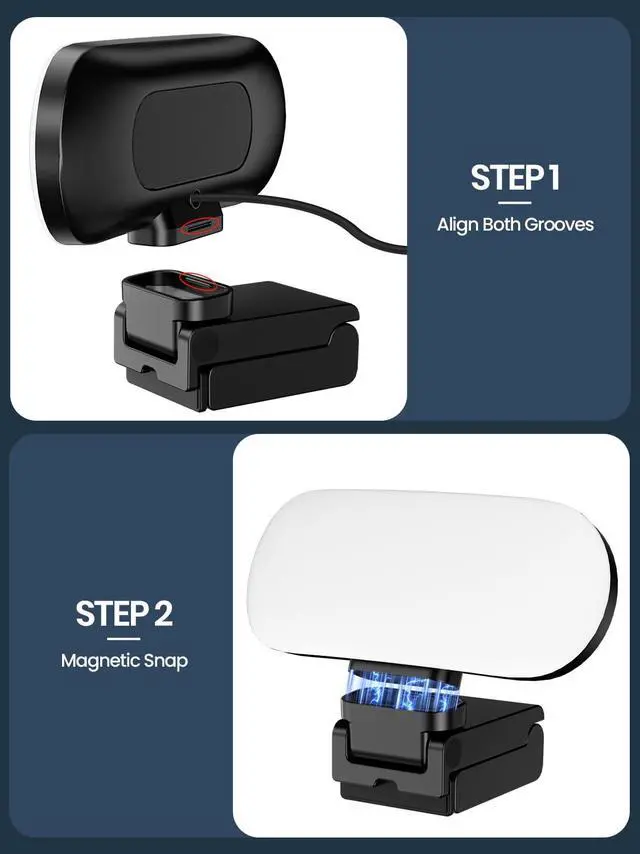 STEP 1

Align Both Grooves

STEP 2

Magnetic Snap