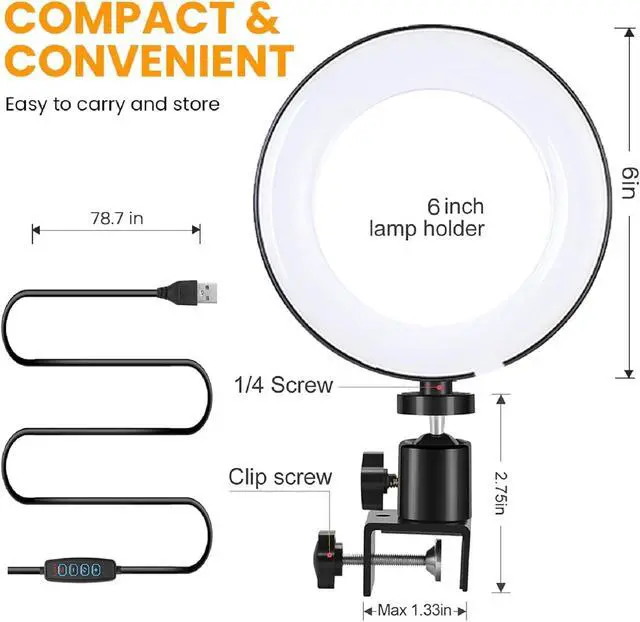 COMPACT &
CONVENIENT

Easy to carry and store

78.7 in

6 inch
lamp holder

6in

1/4 Screw

Clip screw

2.75in

Max 1.33in