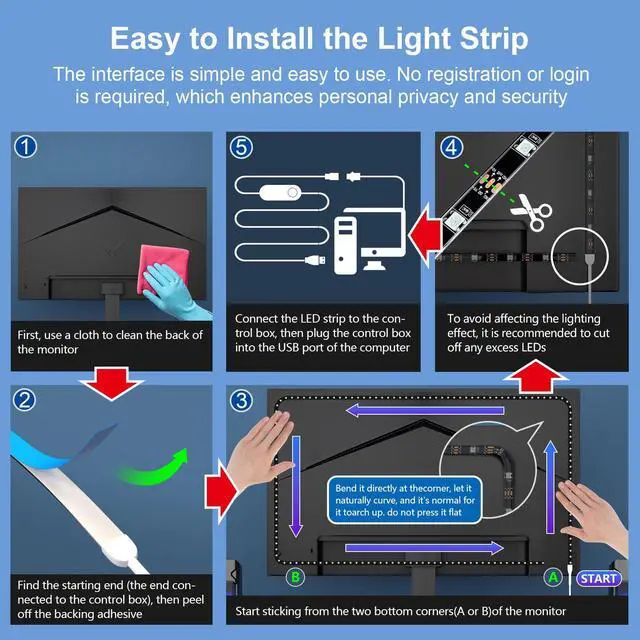 Easy to Install the Light Strip

The interface is simple and easy to use. No registration or login is required, which enhances personal privacy and security

①

First, use a cloth to clean the back of the monitor

⑤

Connect the LED strip to the control box, then plug the control box into the USB port of the computer

④

To avoid affecting the lighting effect, it is recommended to cut off any excess LEDs

②

Find the starting end (the end connected to the control box), then peel off the backing adhesive

③

Bend it directly at thecorner, let it naturally curve, and it's normal for it toarch up. do not press it flat

B

A

START

Start sticking from the two bottom corners(A or B)of the monitor