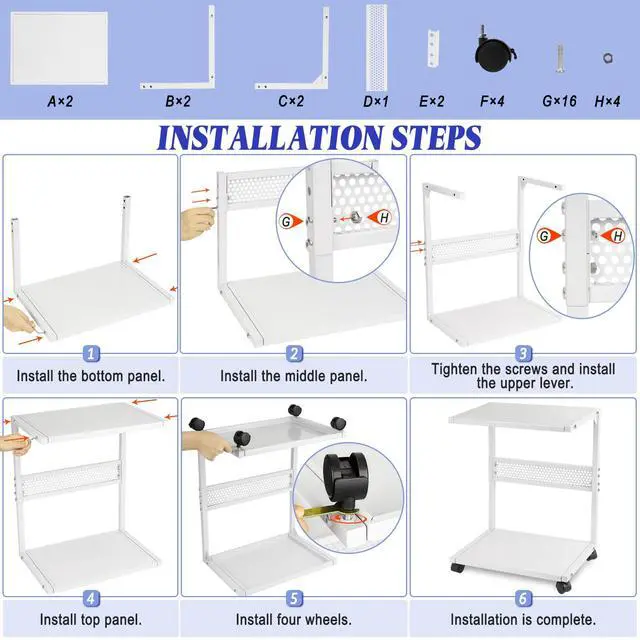 A×2 B×2 C×2 D×1 E×2 F×4 G×16 H×4

INSTALLATION STEPS

G H

G H

1
Install the bottom panel.

2
Install the middle panel.

3
Tighten the screws and install the upper lever.

4
Install top panel.

5
Install four wheels.

6
Installation is complete.