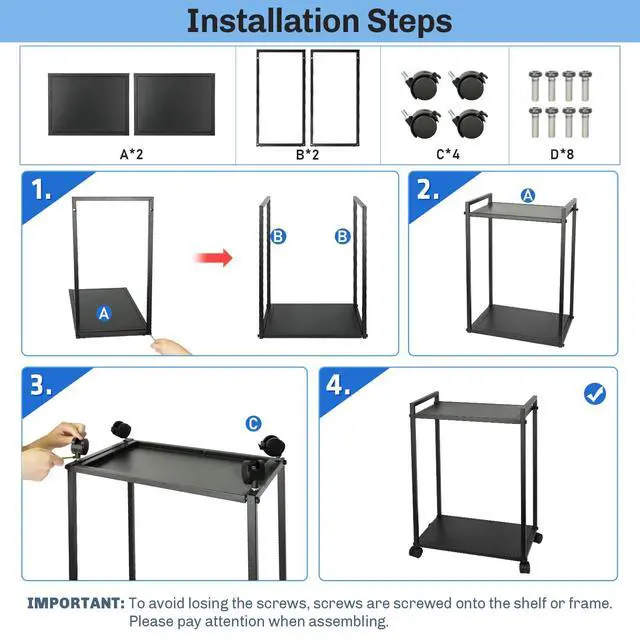 Installation Steps

A*2

B*2

C*4

D*8

1.

A

B

B

2.

A

3.

C

4.

IMPORTANT: To avoid losing the screws, screws are screwed onto the shelf or frame. Please pay attention when assembling.