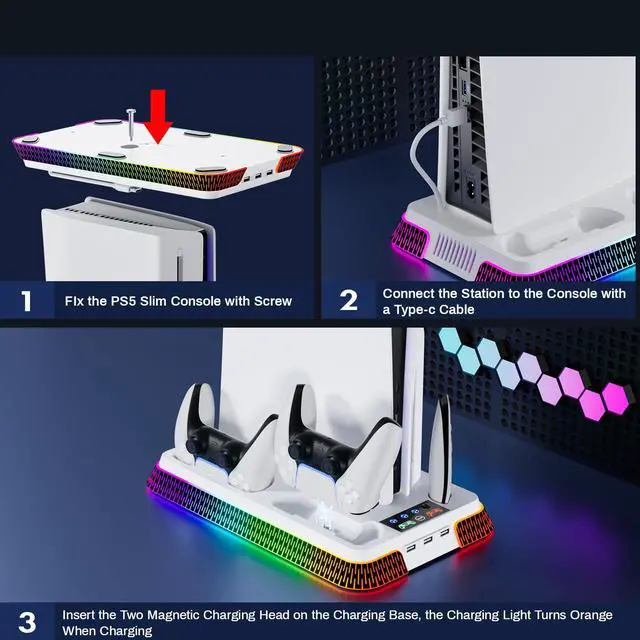 1 FIx the PS5 Slim Console with Screw

2 Connect the Station to the Console with a Type-c Cable

3 Insert the Two Magnetic Charging Head on the Charging Base, the Charging Light Turns Orange When Charging