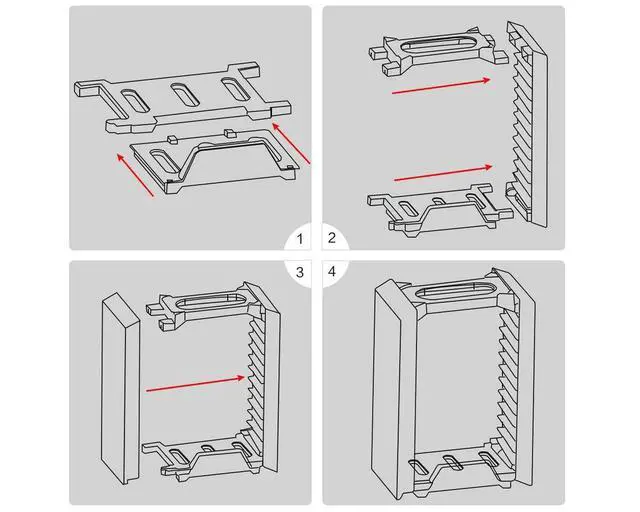 1
2
3
4