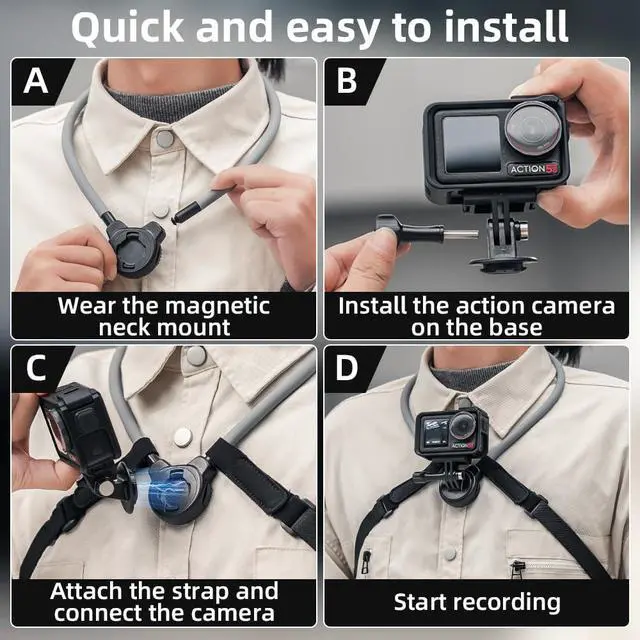 Quick and easy to install

A

Wear the magnetic neck mount

B

ACTION 5

Install the action camera on the base

C

Attach the strap and connect the camera

D

ACTION 5

Start recording