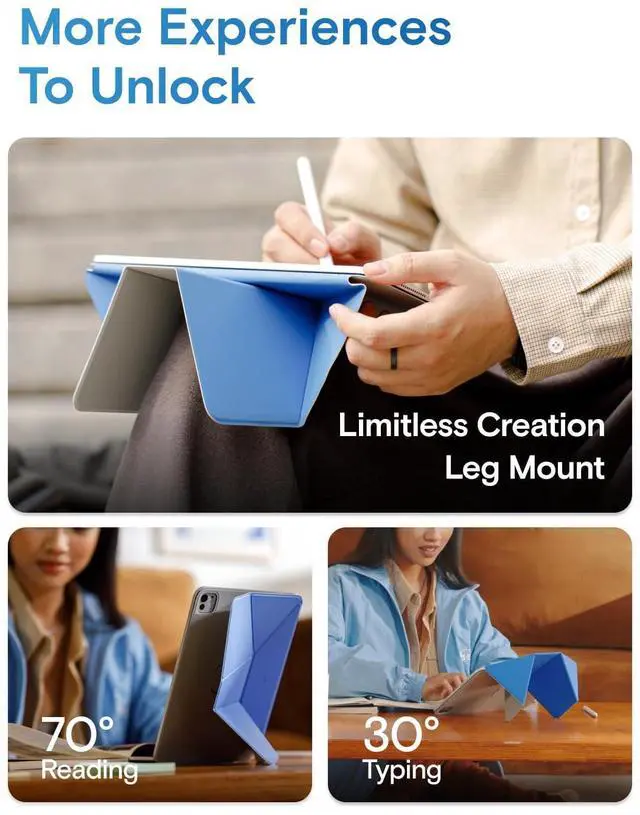 More Experiences To Unlock

Limitless Creation
Leg Mount

70°
Reading

30°
Typing